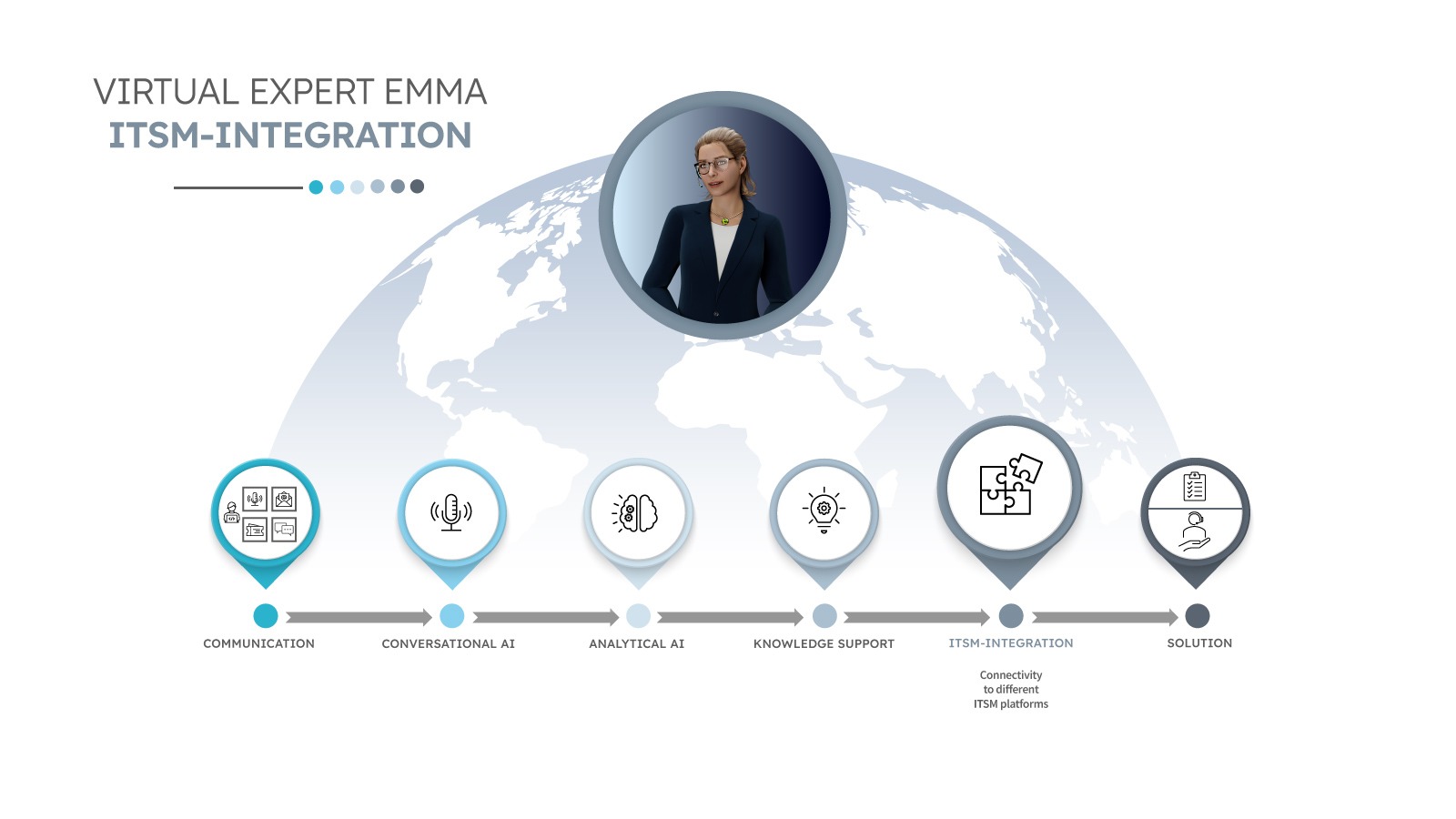 VIRTUAL EXPERT EMMA
ITSM-INTEGRATION

COMMUNICATION

CONVERSATIONAL AI

ANALYTICAL AI

KNOWLEDGE SUPPORT

ITSM-INTEGRATION

Connectivity to different ITSM platforms

SOLUTION