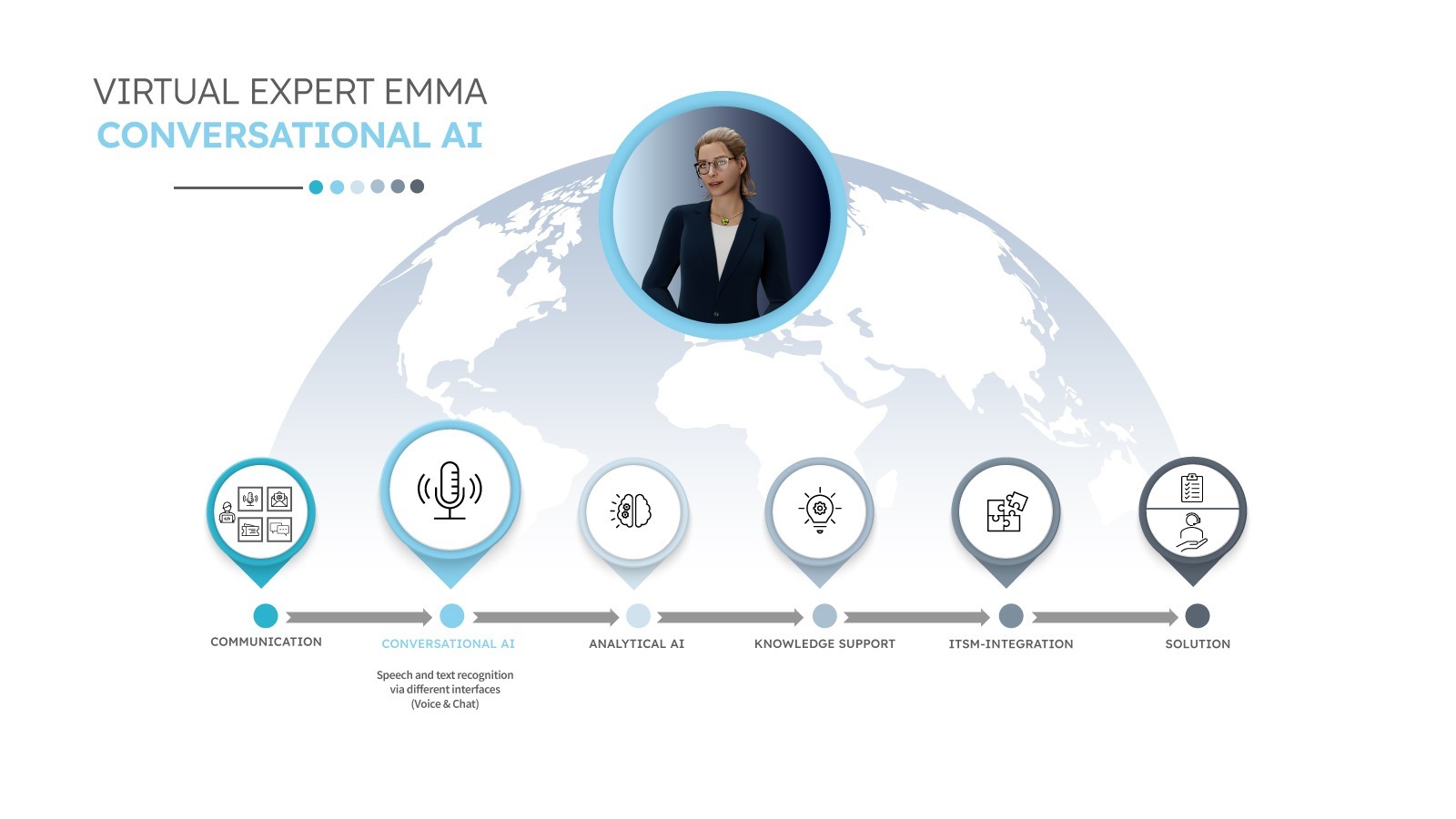 VIRTUAL EXPERT EMMA
CONVERSATIONAL AI

COMMUNICATION

CONVERSATIONAL AI

Speech and text recognition via different interfaces (Voice & Chat)

ANALYTICAL AI

KNOWLEDGE SUPPORT

ITSM-INTEGRATION

SOLUTION